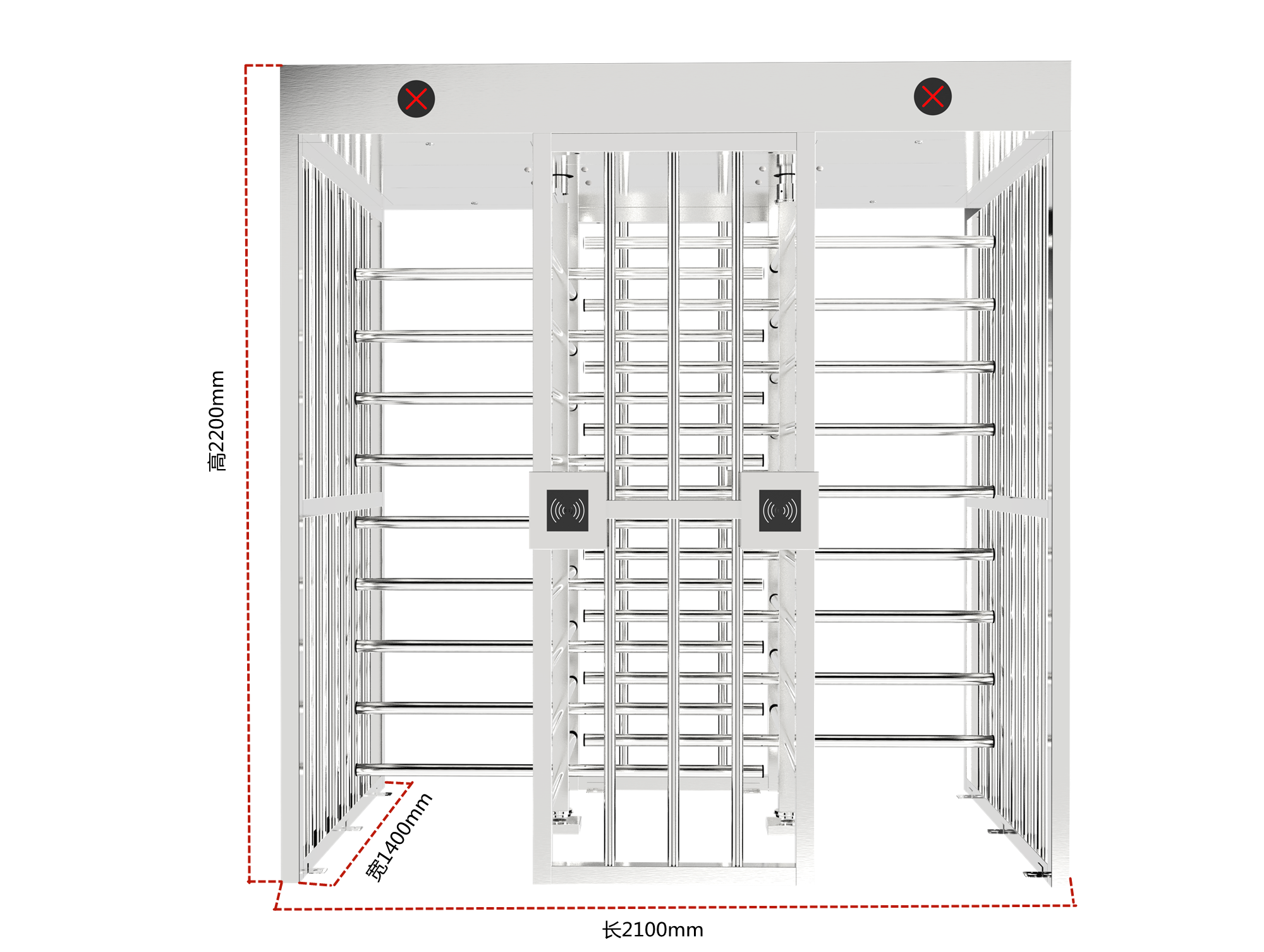 高2200mm

宽1400mm

长2100mm